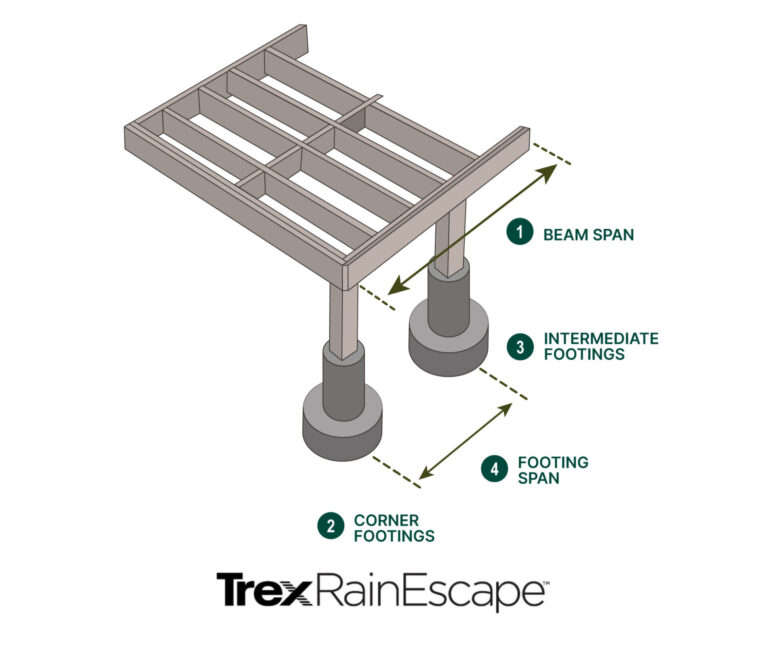 1 BEAM SPAN

3 INTERMEDIATE FOOTINGS

4 FOOTING SPAN

2 CORNER FOOTINGS

Trex RainEscape™